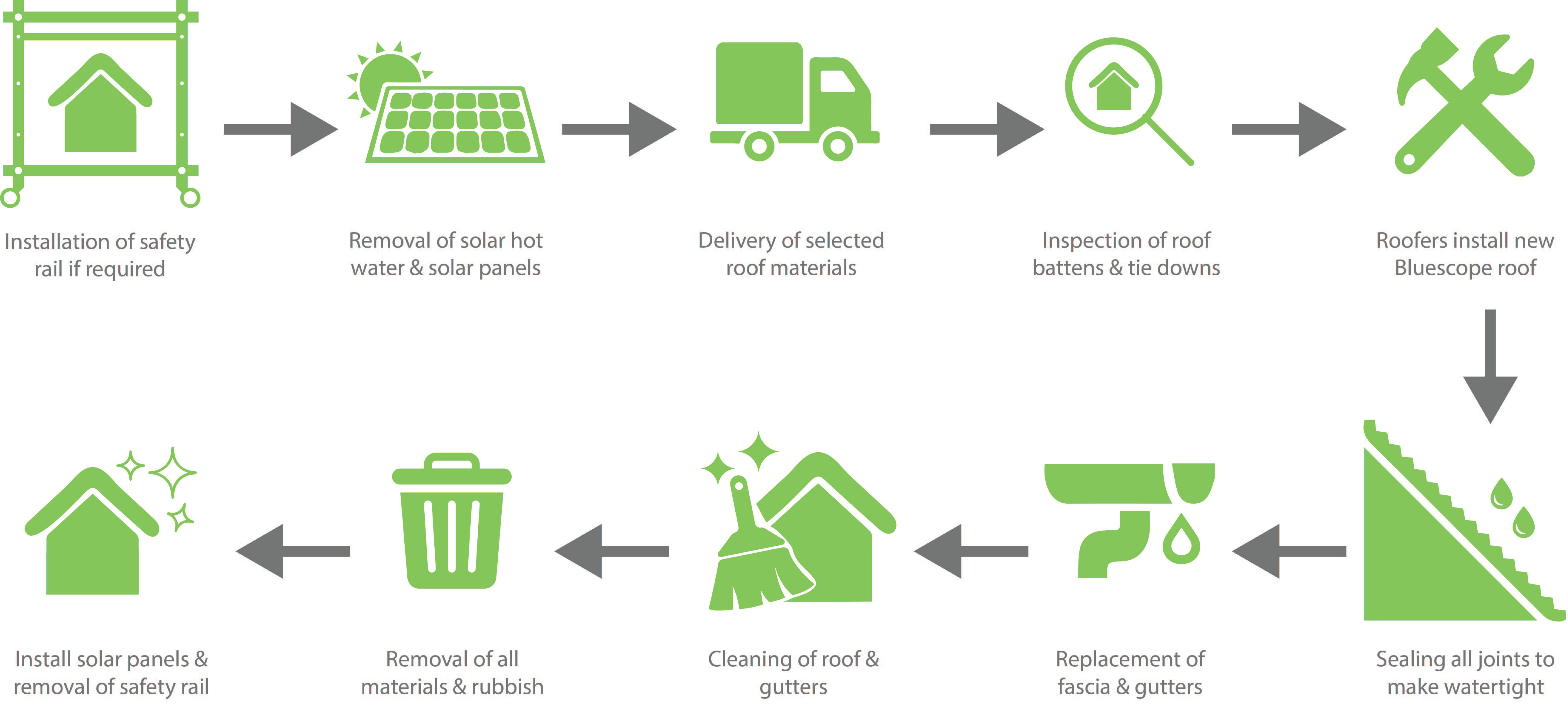 Installation of safety rail if required

Removal of solar hot water & solar panels

Delivery of selected roof materials

Inspection of roof battens & tie downs

Roofers install new Bluescope roof

Sealing all joints to make watertight

Replacement of fascia & gutters

Cleaning of roof & gutters

Removal of all materials & rubbish

Install solar panels & removal of safety rail